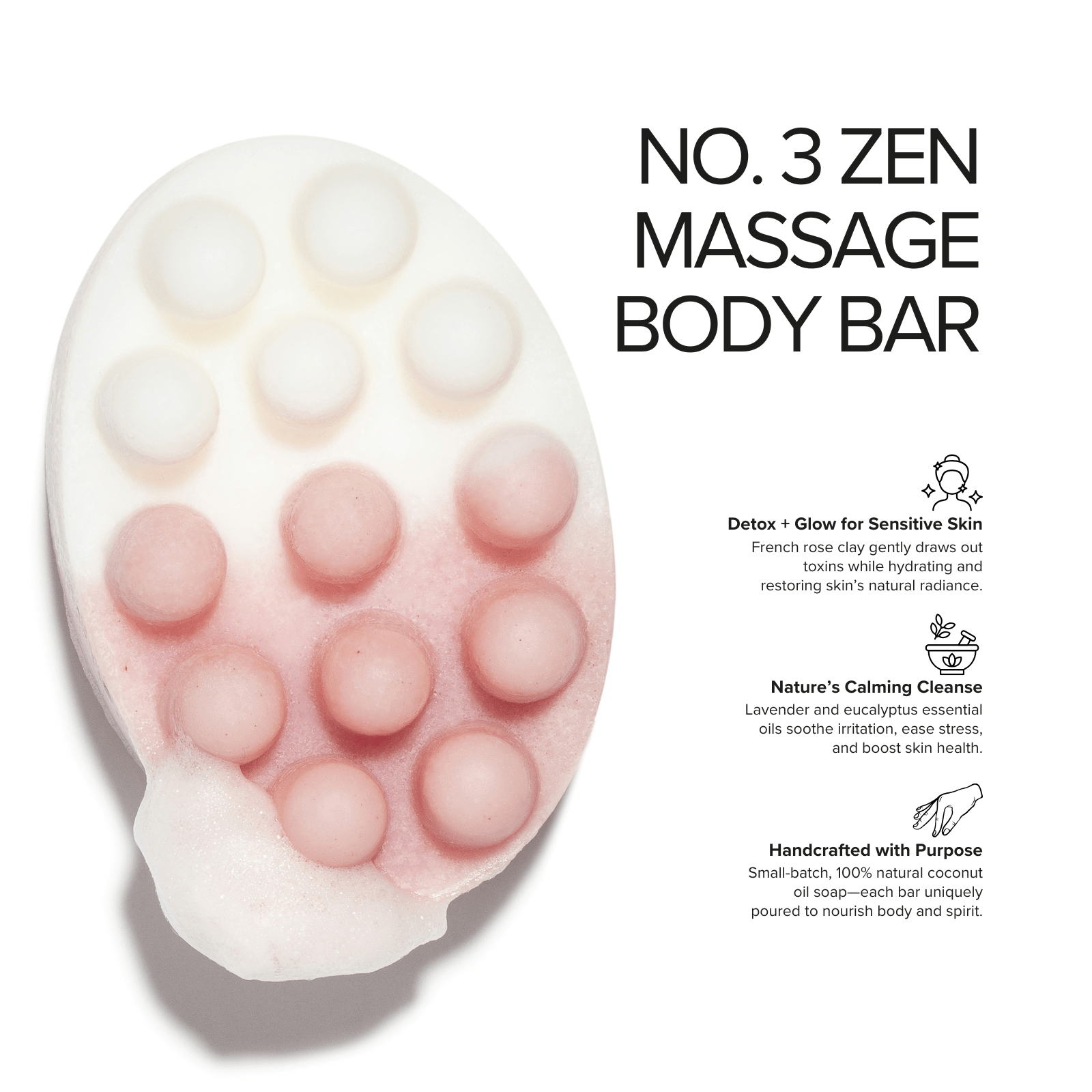 NO. 3 ZEN MASSAGE BODY BAR

Detox + Glow for Sensitive Skin
French rose clay gently draws out toxins while hydrating and restoring skin's natural radiance.

Nature's Calming Cleanse
Lavender and eucalyptus essential oils soothe irritation, ease stress, and boost skin health.

Handcrafted with Purpose
Small-batch, 100% natural coconut oil soap—each bar uniquely poured to nourish body and spirit.